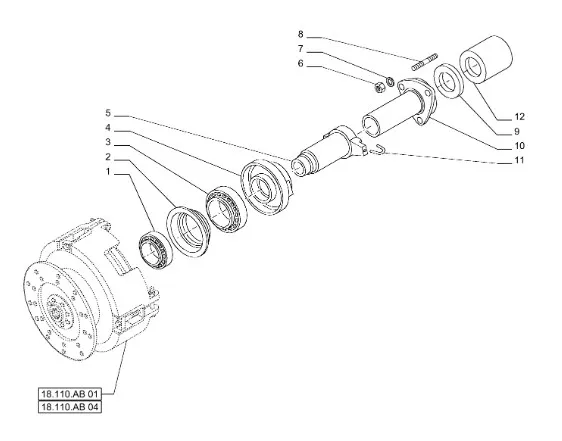 8
7
6
5
4
3
2
1
12
9
10
11
18.110.AB 01
18.110.AB 04